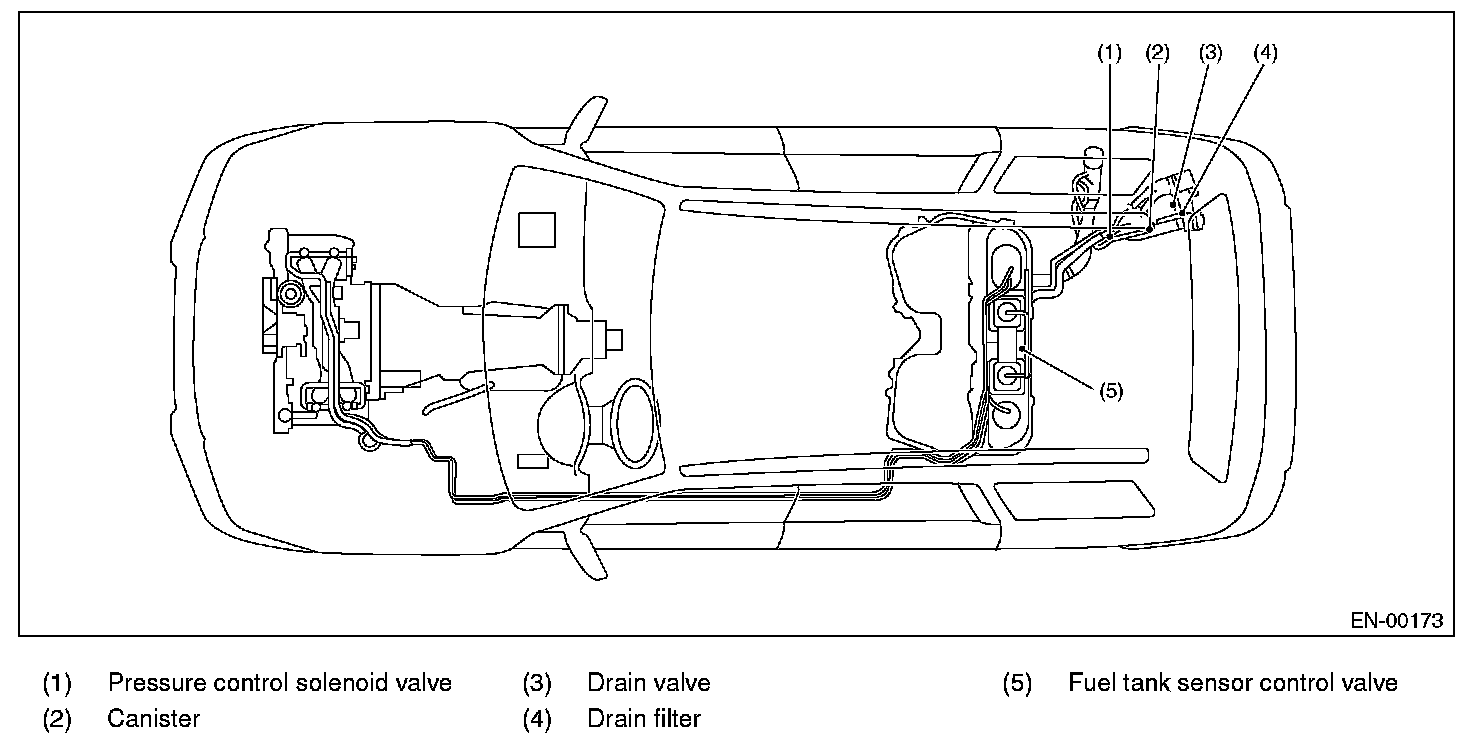 (1) (2) (3) (4)

(5)

EN-00173

(1) Pressure control solenoid valve
(2) Canister

(3) Drain valve
(4) Drain filter

(5) Fuel tank sensor control valve