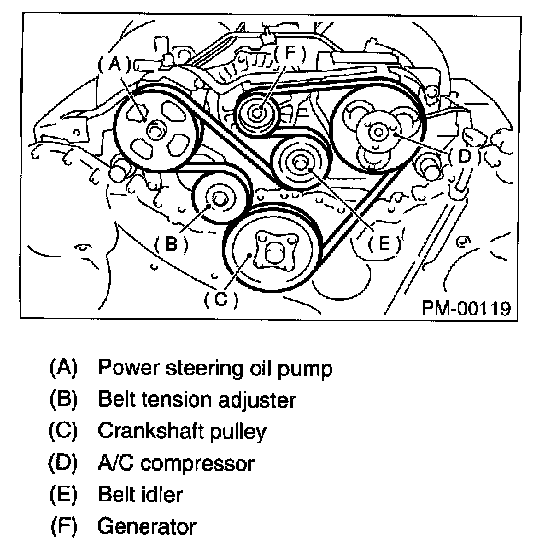 (A)
(F)
(D)
(B)
(E)
(C)
PM-00119

(A) Power steering oil pump
(B) Belt tension adjuster
(C) Crankshaft pulley
(D) A/C compressor
(E) Belt idler
(F) Generator