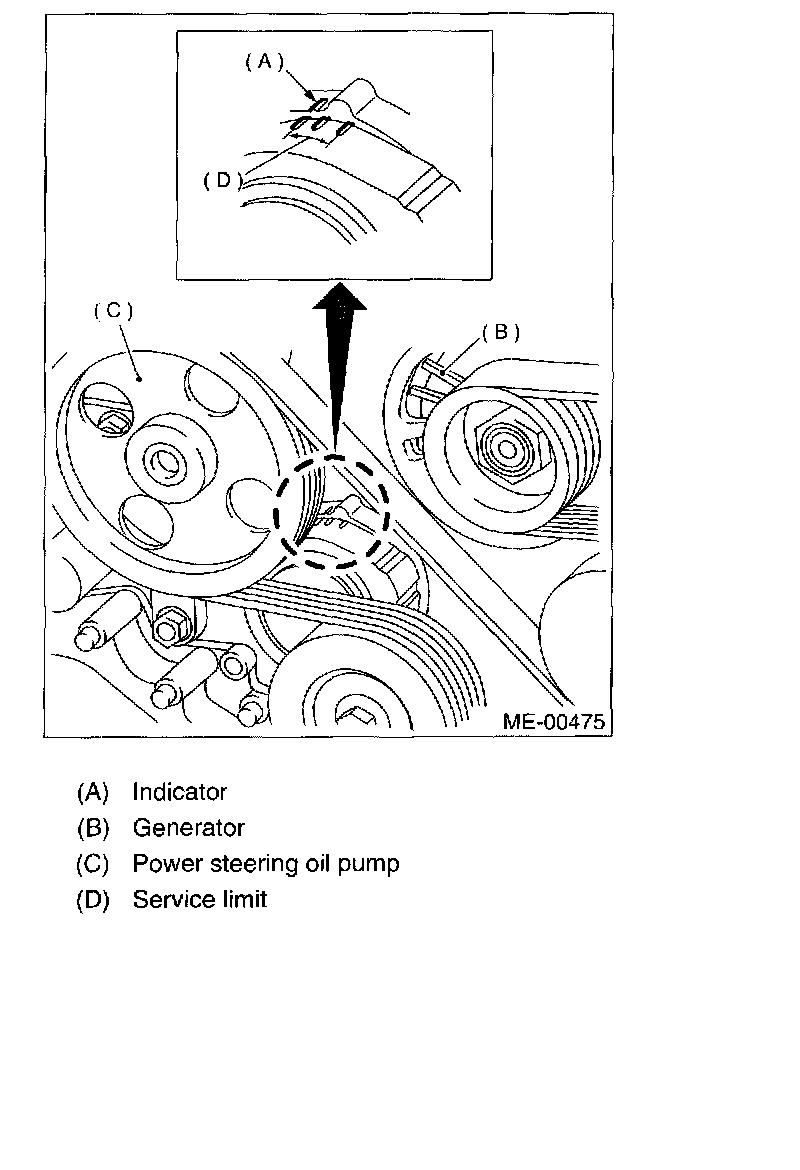 (A)

(D)

(C)

(B)

ME-00475

(A) Indicator
(B) Generator
(C) Power steering oil pump
(D) Service limit