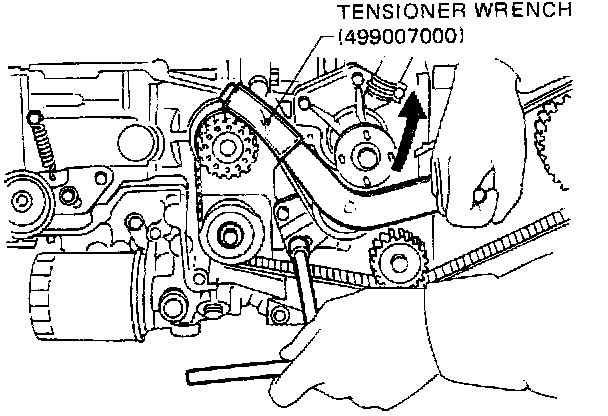 TENSIONER WRENCH
(499007000)