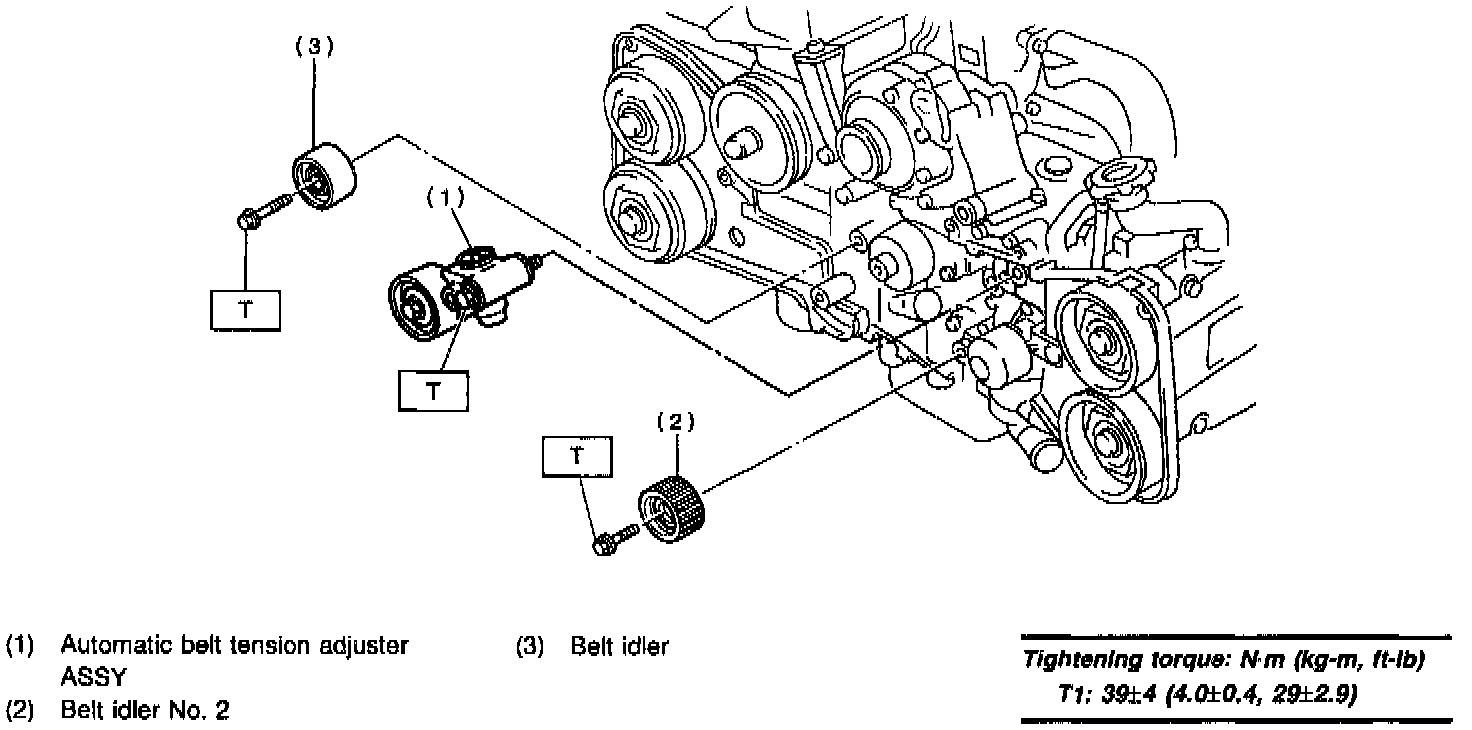 (3)

(1)

T

T

(2)

T

(1) Automatic belt tension adjuster ASSY

(2) Belt idler No. 2

(3) Belt idler

Tightening torque: N·m (kg-m, ft-lb)
T1: 39±4 (4.0±0.4, 29±2.9)