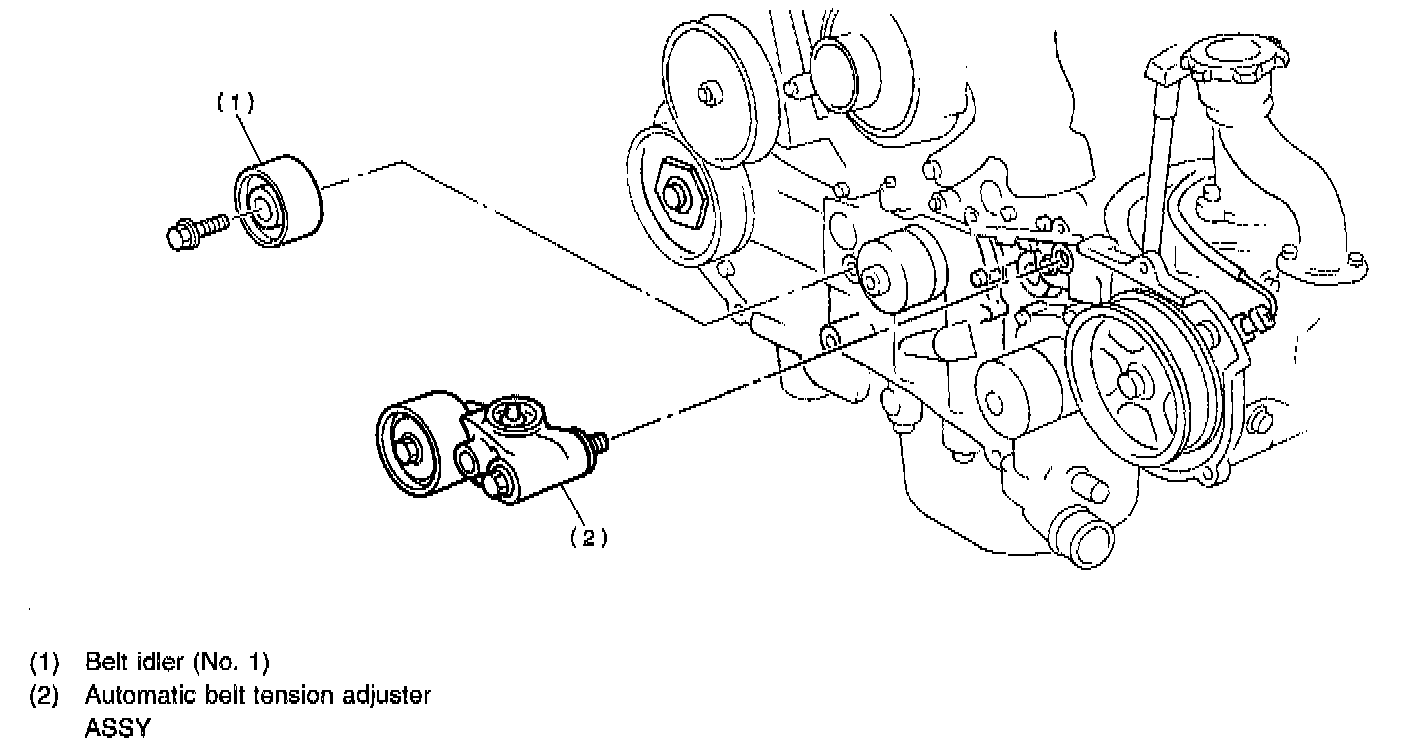 (1)

(2)

(1) Belt idler (No. 1)
(2) Automatic belt tension adjuster ASSY