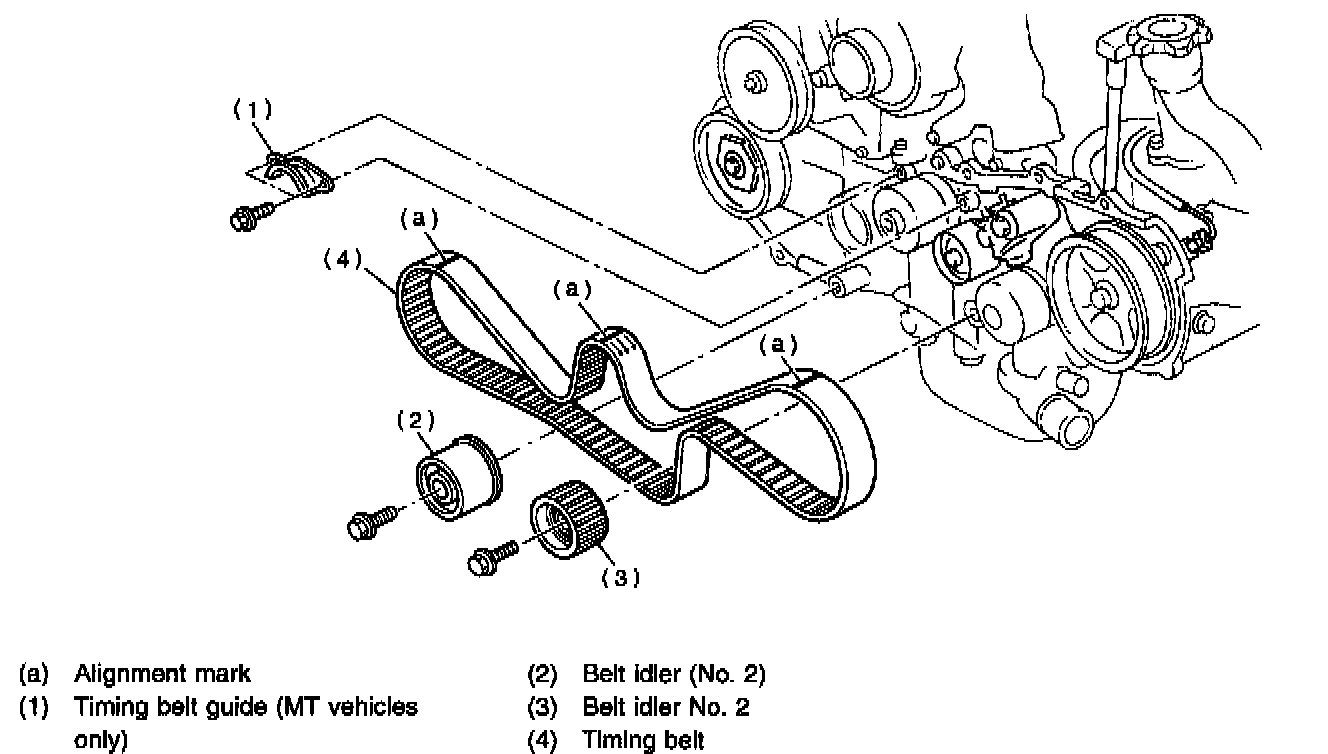 (1)
(a)
(4)
(a)
(a)
(2)
(3)

(a) Alignment mark
(1) Timing belt guide (MT vehicles only)

(2) Belt idler (No. 2)
(3) Belt idler No. 2
(4) Timing belt