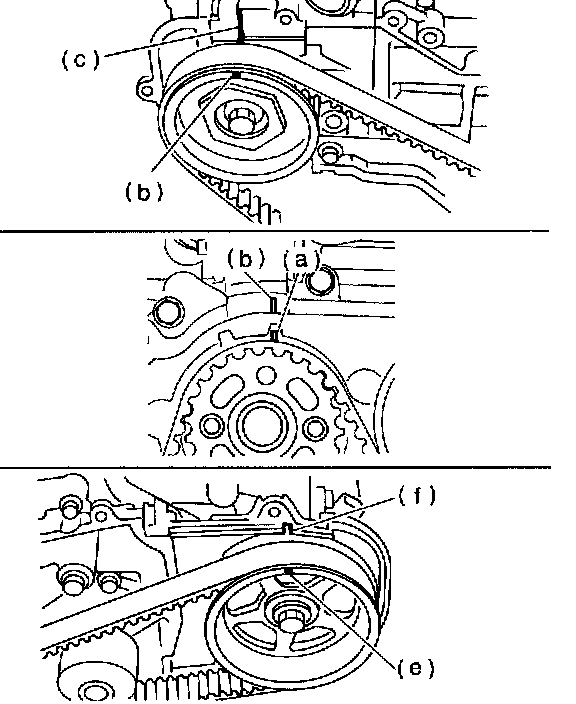 (c)
(b)
(b) (a)
(f)
(e)