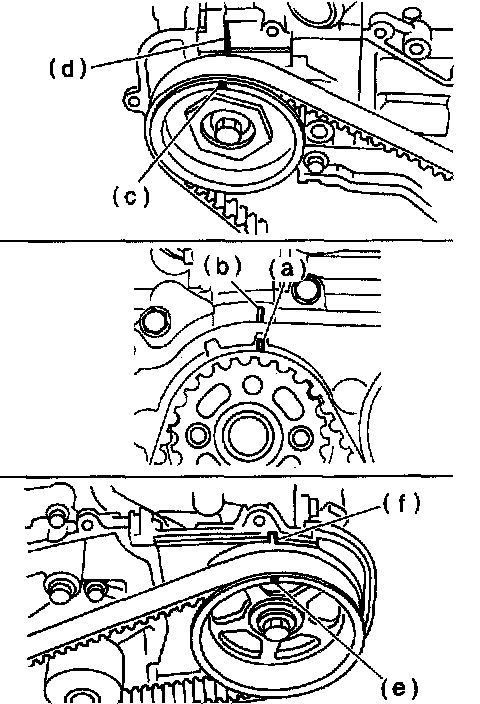 (d)
(c)
(b)
(a)
(f)
(e)