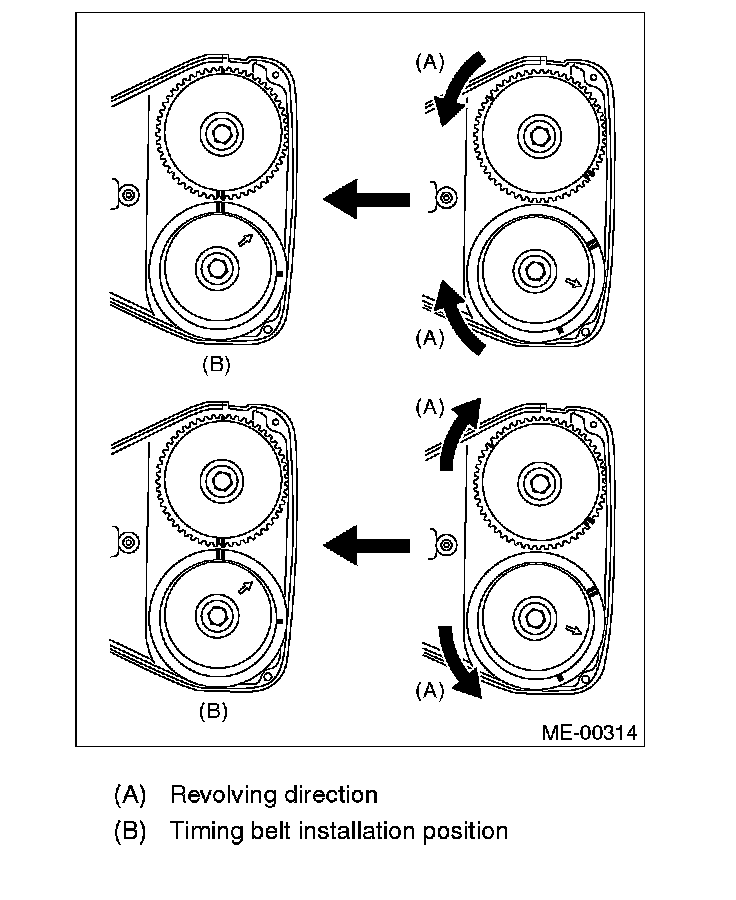 (A)

(A)

(B)

(A)

(A)

(B)

ME-00314

(A) Revolving direction

(B) Timing belt installation position