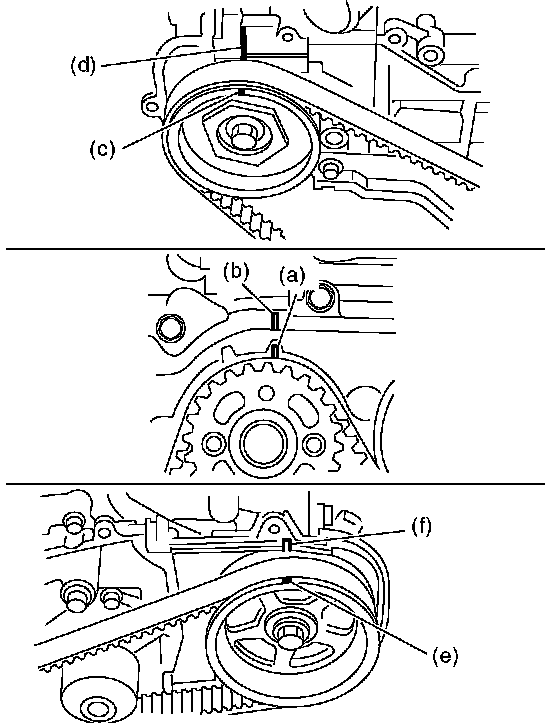 (d)
(c)
(b)
(a)
(f)
(e)