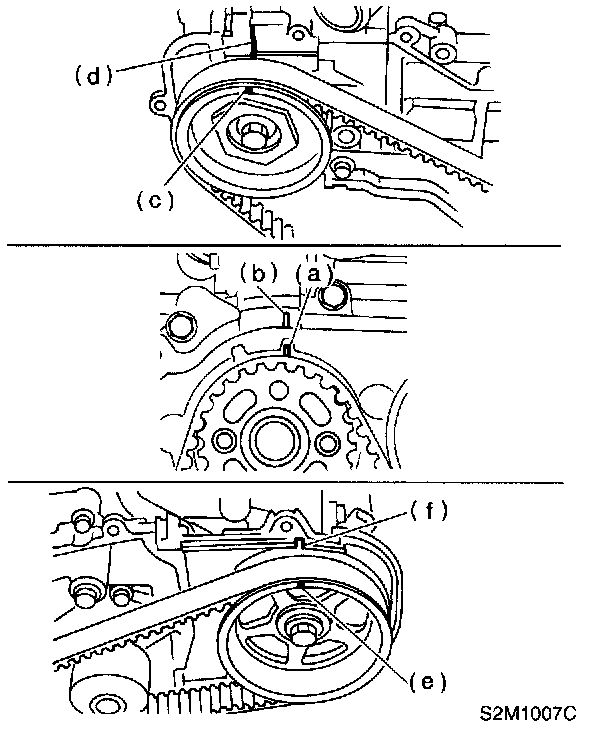 (d)
(c)
(b)
(a)
(f)
(e)
S2M1007C