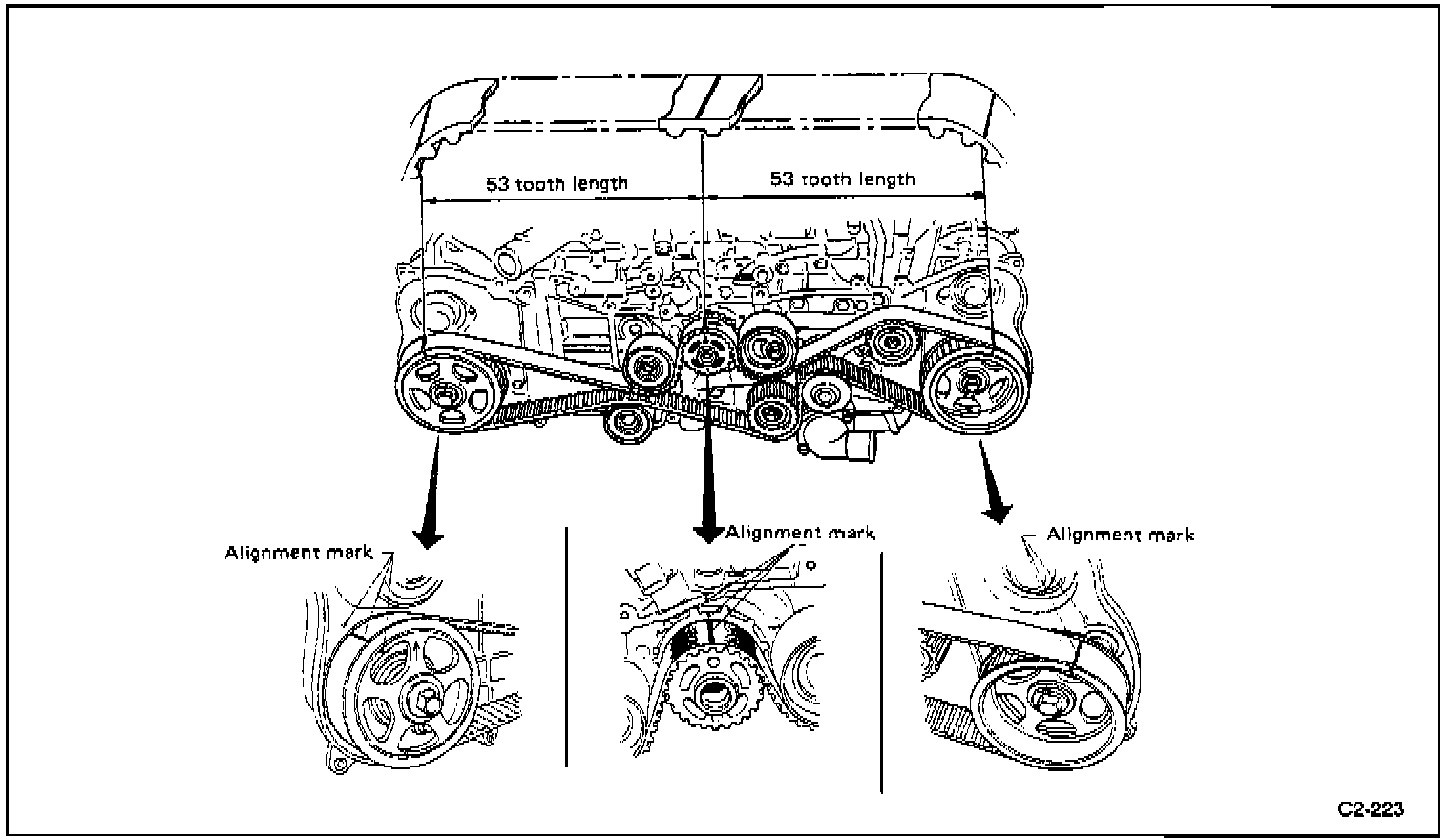 53 tooth length

53 tooth length

Alignment mark

Alignment mark

Alignment mark

C2-223