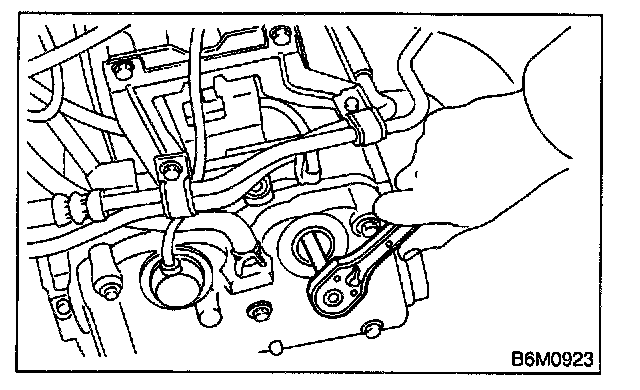 B6M0923