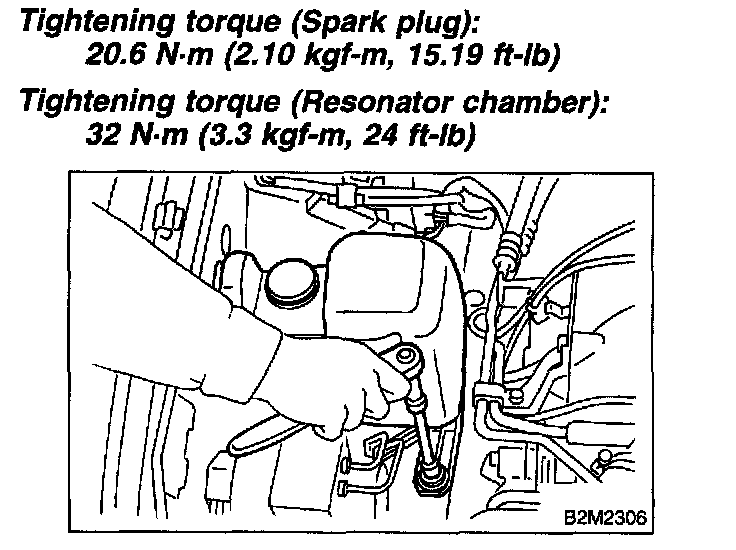 Tightening torque (Spark plug):
20.6 N·m (2.10 kgf-m, 15.19 ft-lb)

Tightening torque (Resonator chamber):
32 N·m (3.3 kgf-m, 24 ft-lb)

B2M2306