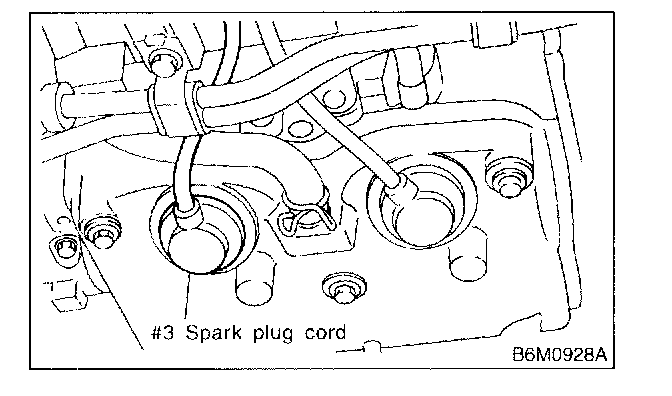 #3 Spark plug cord

B6M0928A