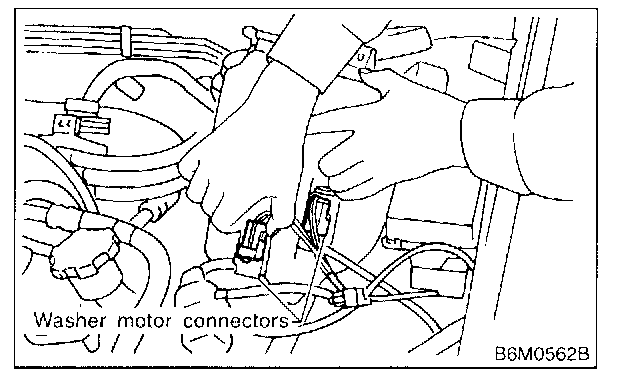 Washer motor connectors

B6M0562B