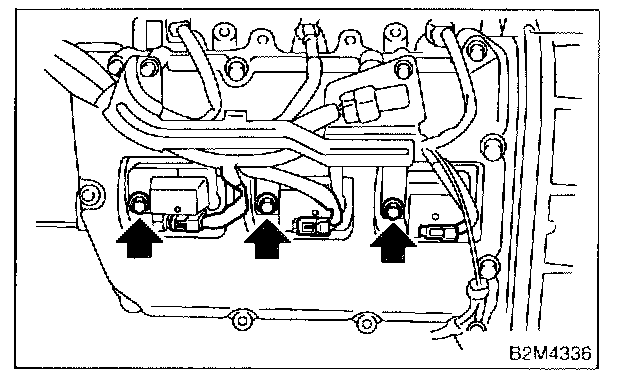 B2M4336