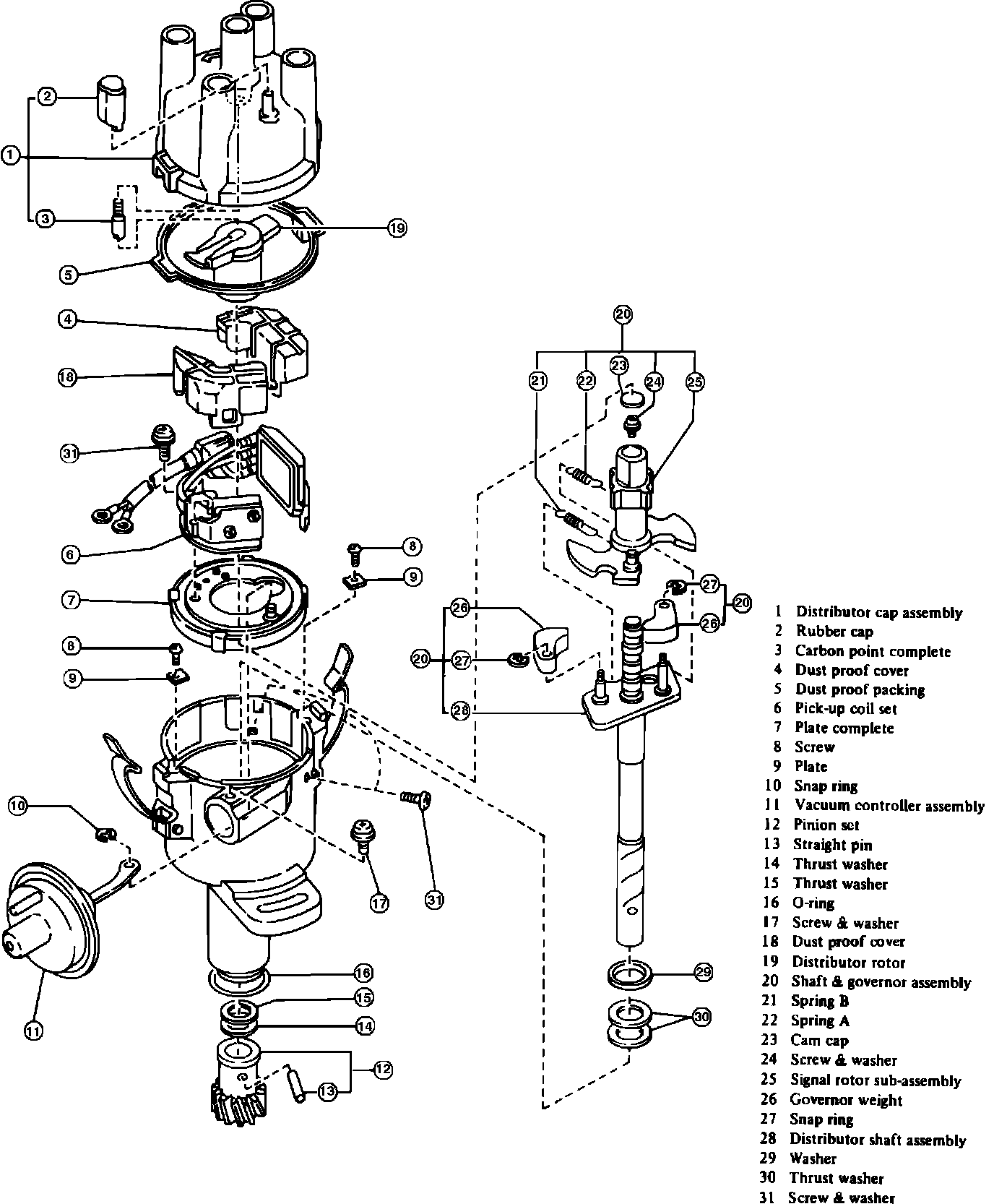 2
1
3
19
5
4
18
31
6
8
9
7
8
9
10
17
31
11
16
15
14
12
13
20
21
22
23
24
25
27
20
26
26
20
27
28
29
30

1 Distributor cap assembly
2 Rubber cap
3 Carbon point complete
4 Dust proof cover
5 Dust proof packing
6 Pick-up coil set
7 Plate complete
8 Screw
9 Plate
10 Snap ring
11 Vacuum controller assembly
12 Pinion set
13 Straight pin
14 Thrust washer
15 Thrust washer
16 O-ring
17 Screw & washer
18 Dust proof cover
19 Distributor rotor
20 Shaft & governor assembly
21 Spring B
22 Spring A
23 Cam cap
24 Screw & washer
25 Signal rotor sub-assembly
26 Governor weight
27 Snap ring
28 Distributor shaft assembly
29 Washer
30 Thrust washer
31 Screw & washer