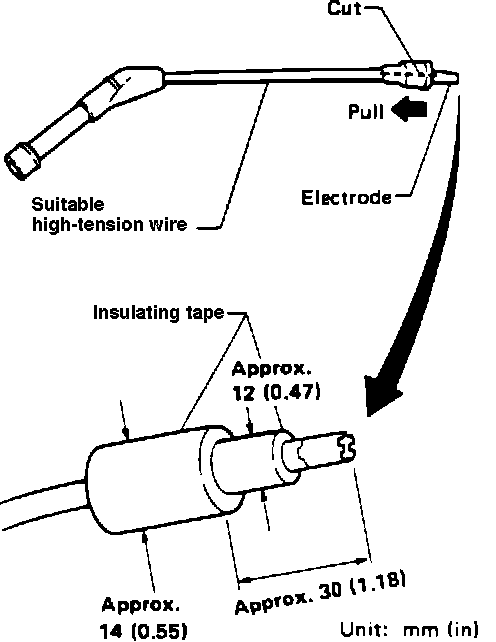 Cut

Pull

Electrode

Suitable high-tension wire

Insulating tape

Approx. 12 (0.47)

Approx. 14 (0.55)

Approx. 30 (1.18)

Unit: mm (in)