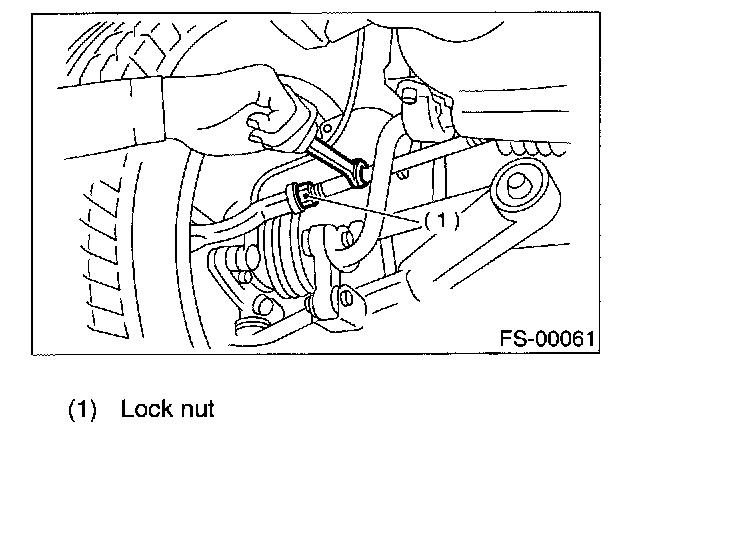 (1)

FS-00061

(1) Lock nut