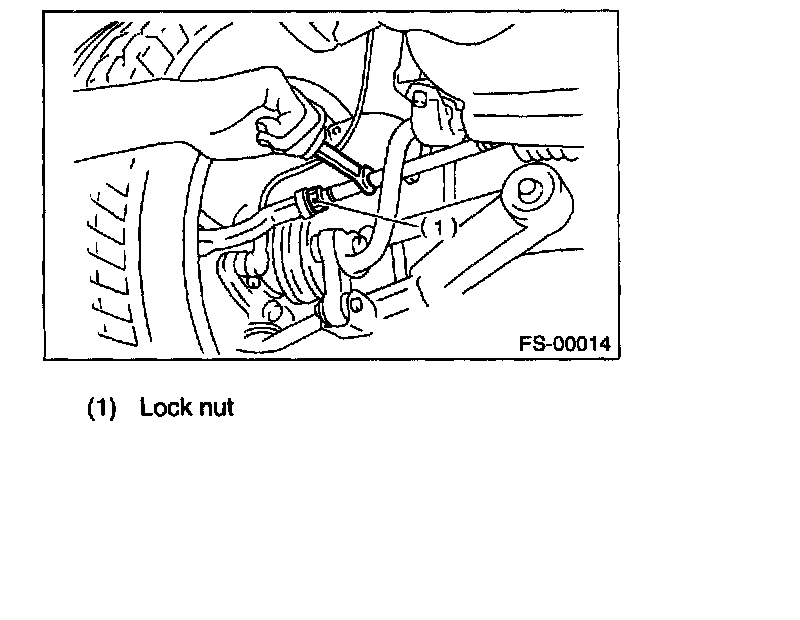 (1)

FS-00014

(1) Lock nut