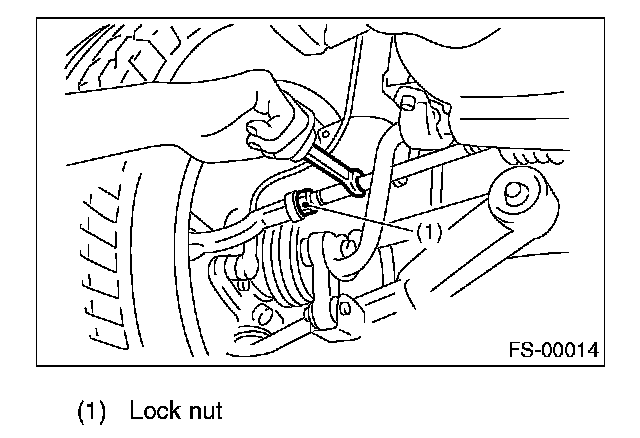 (1)

FS-00014

(1) Lock nut