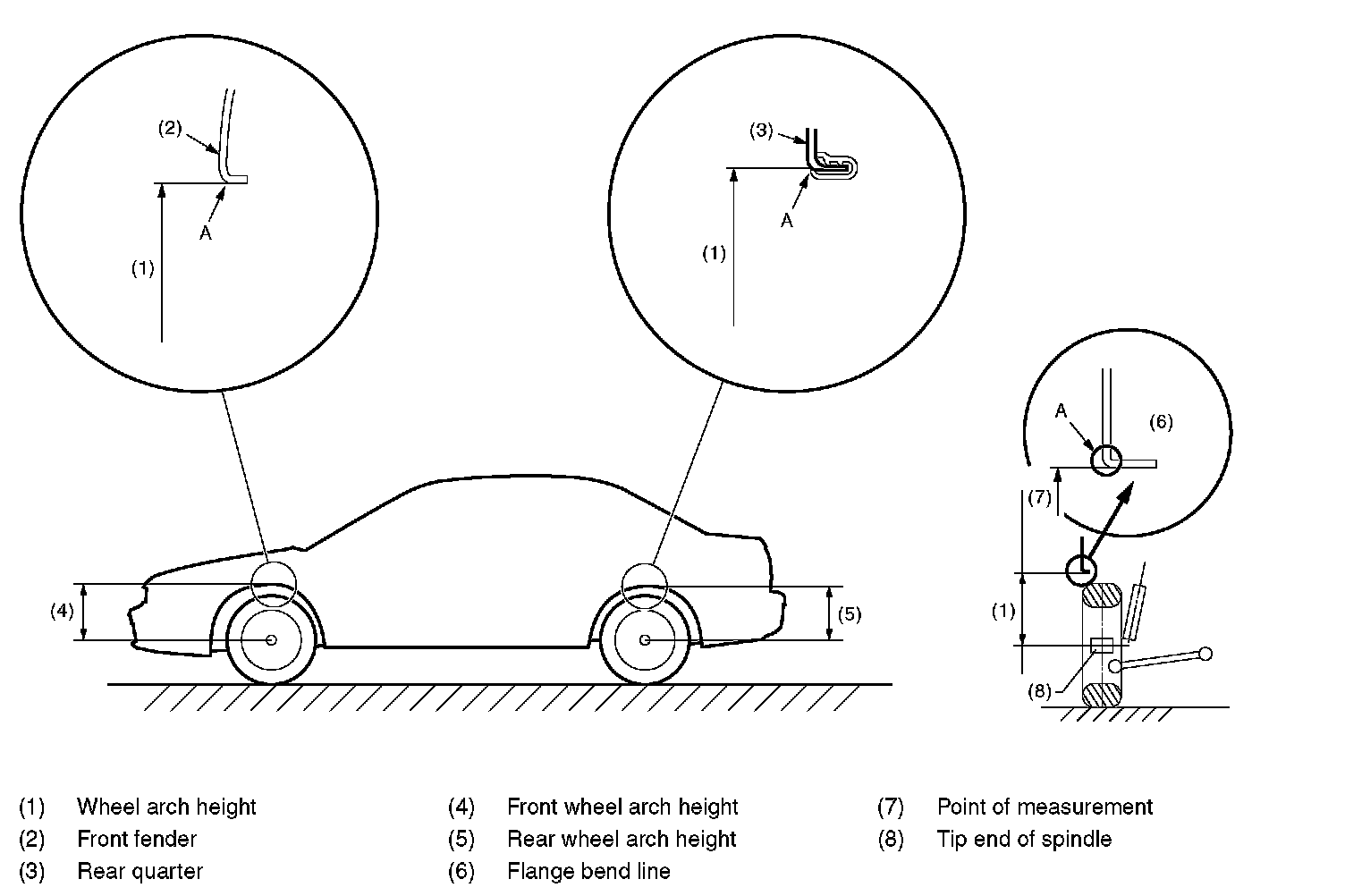 (2)

A

(1)

(3)

A

(1)

A

(6)

(7)

(1)

(8)

(4)

(5)

(1) Wheel arch height
(2) Front fender
(3) Rear quarter

(4) Front wheel arch height
(5) Rear wheel arch height
(6) Flange bend line

(7) Point of measurement
(8) Tip end of spindle