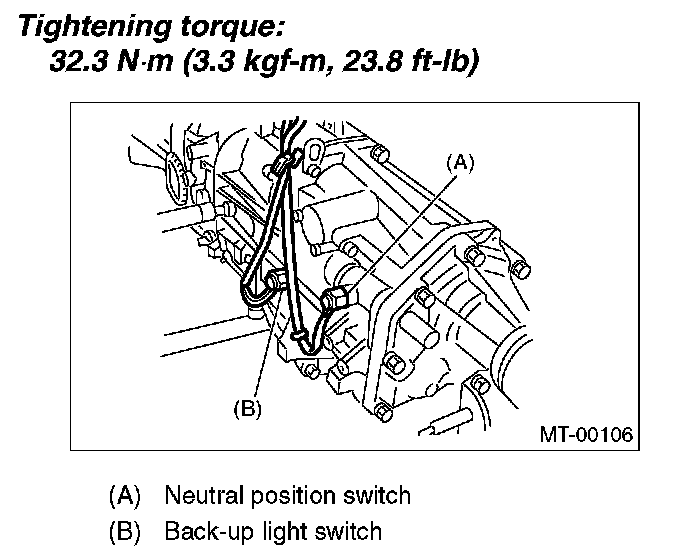 Tightening torque:
32.3 N·m (3.3 kgf-m, 23.8 ft-lb)

(A)

(B)

MT-00106

(A) Neutral position switch
(B) Back-up light switch