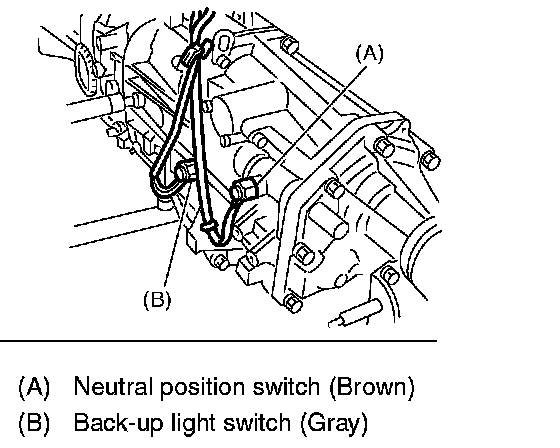 (A)

(B)

(A) Neutral position switch (Brown)
(B) Back-up light switch (Gray)