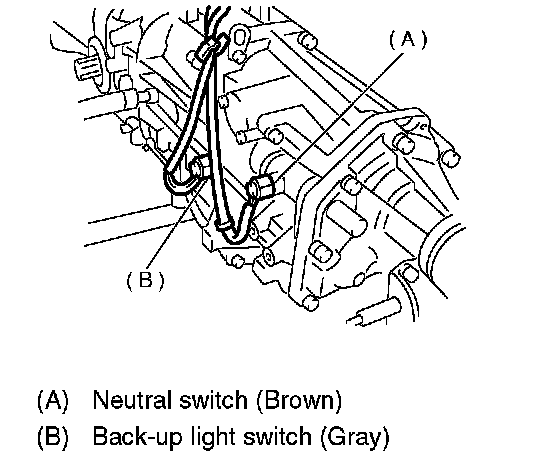 (A)

(B)

(A) Neutral switch (Brown)
(B) Back-up light switch (Gray)