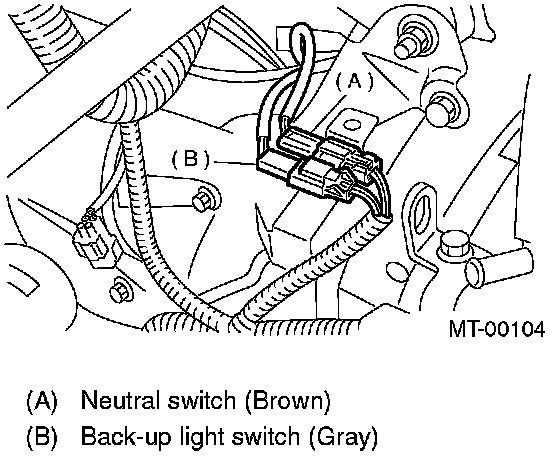 (A)

(B)

MT-00104

(A) Neutral switch (Brown)
(B) Back-up light switch (Gray)