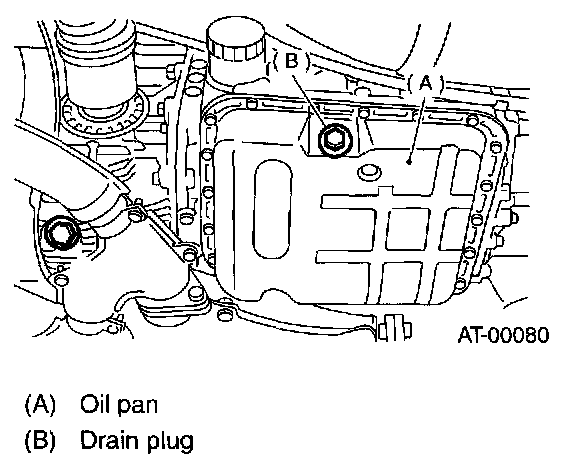 (B)
(A)
AT-00080

(A) Oil pan
(B) Drain plug