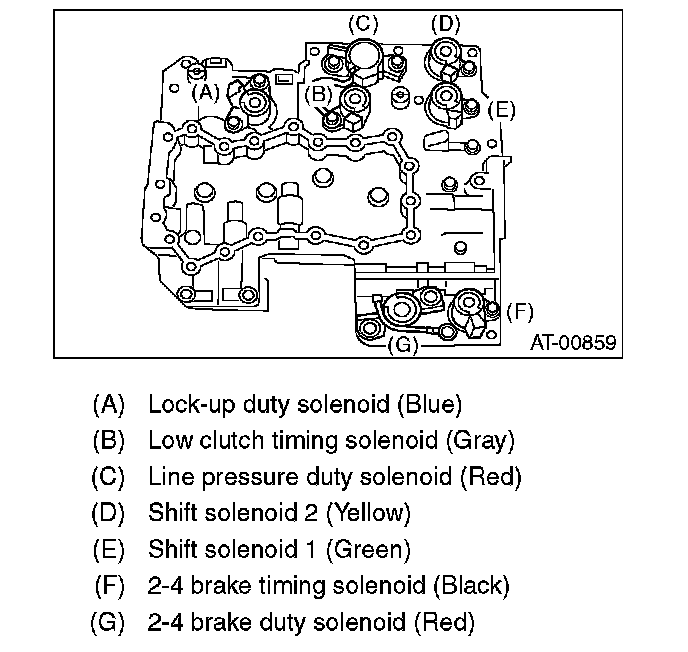 (C)
(D)
(A)
(B)
(E)
(F)
(G)
AT-00859

(A) Lock-up duty solenoid (Blue)
(B) Low clutch timing solenoid (Gray)
(C) Line pressure duty solenoid (Red)
(D) Shift solenoid 2 (Yellow)
(E) Shift solenoid 1 (Green)
(F) 2-4 brake timing solenoid (Black)
(G) 2-4 brake duty solenoid (Red)