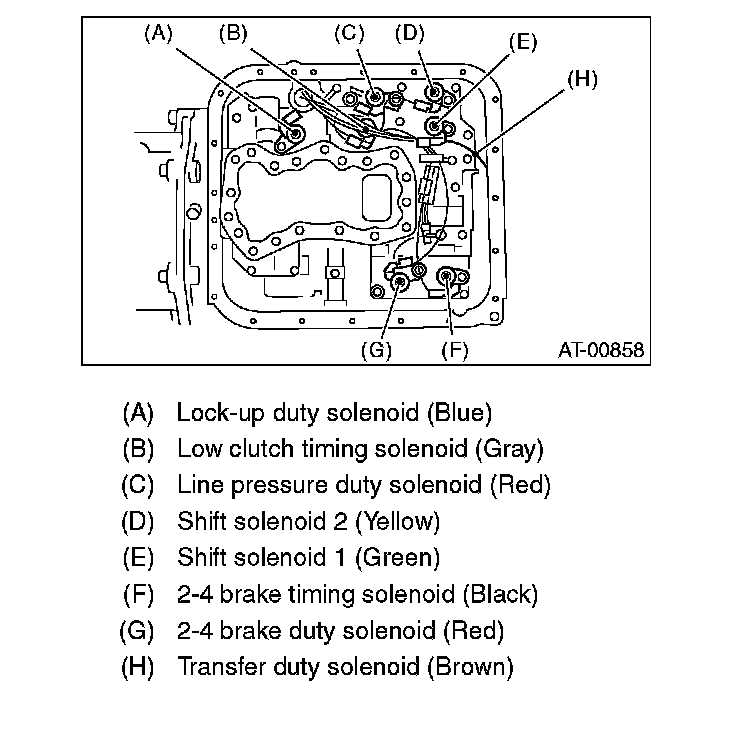 (A) (B) (C) (D) (E) (H)

(G) (F) AT-00858

(A) Lock-up duty solenoid (Blue)
(B) Low clutch timing solenoid (Gray)
(C) Line pressure duty solenoid (Red)
(D) Shift solenoid 2 (Yellow)
(E) Shift solenoid 1 (Green)
(F) 2-4 brake timing solenoid (Black)
(G) 2-4 brake duty solenoid (Red)
(H) Transfer duty solenoid (Brown)