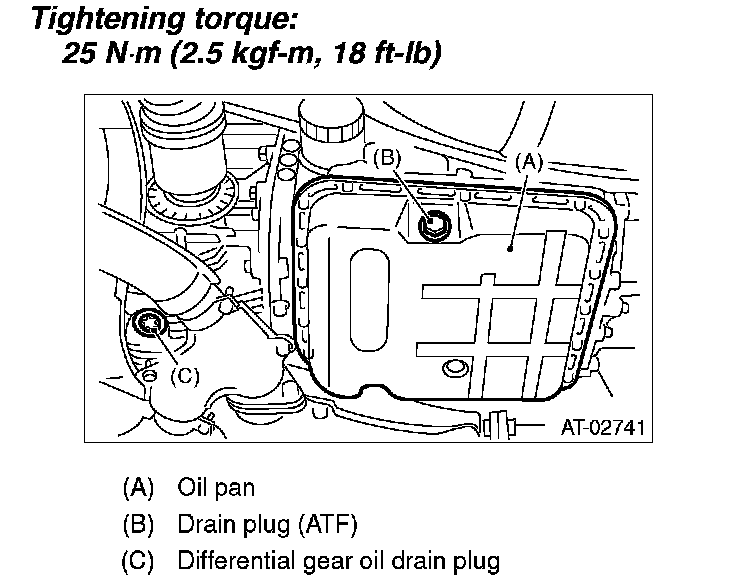 Tightening torque:
25 N·m (2.5 kgf-m, 18 ft-lb)

(B)
(A)
(C)
AT-02741

(A) Oil pan
(B) Drain plug (ATF)
(C) Differential gear oil drain plug