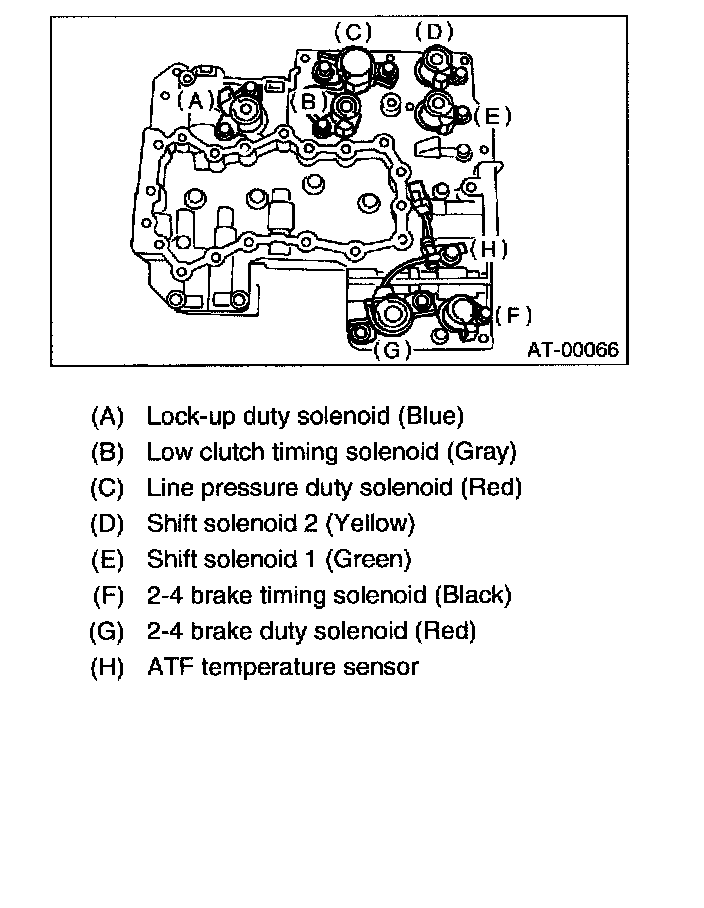 (C) (D)
(A)
(B)
(E)
(H)
(F)
(G)
AT-00066

(A) Lock-up duty solenoid (Blue)
(B) Low clutch timing solenoid (Gray)
(C) Line pressure duty solenoid (Red)
(D) Shift solenoid 2 (Yellow)
(E) Shift solenoid 1 (Green)
(F) 2-4 brake timing solenoid (Black)
(G) 2-4 brake duty solenoid (Red)
(H) ATF temperature sensor