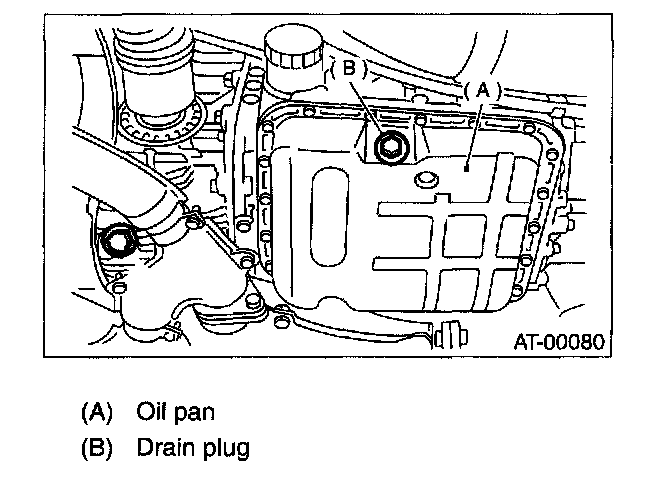 (B)
(A)
AT-00080

(A) Oil pan
(B) Drain plug