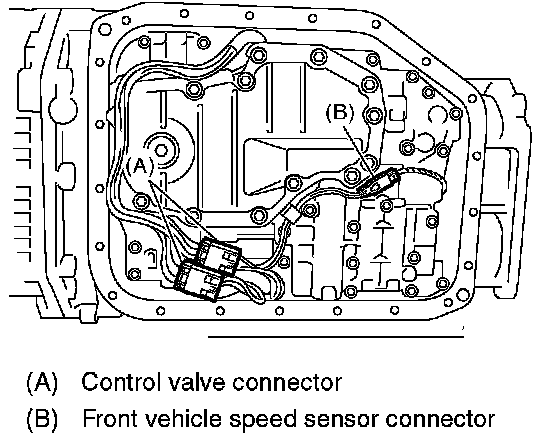 (B)
(A)

(A) Control valve connector
(B) Front vehicle speed sensor connector