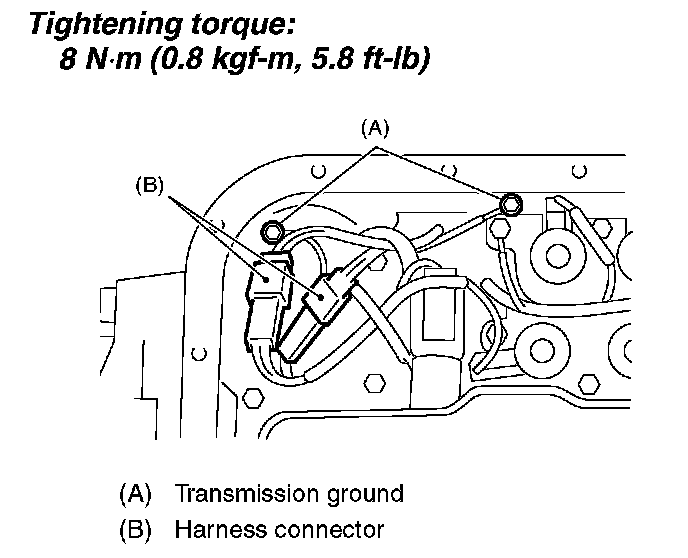 Tightening torque:
8 N·m (0.8 kgf-m, 5.8 ft-lb)

(A)

(B)

(A) Transmission ground
(B) Harness connector