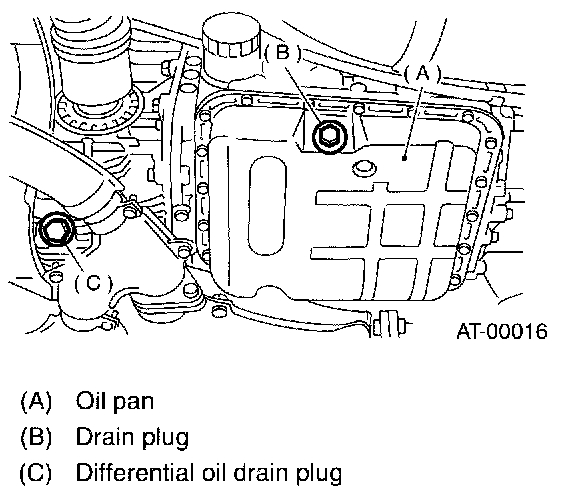 (B)

(A)

(C)

AT-00016

(A) Oil pan
(B) Drain plug
(C) Differential oil drain plug