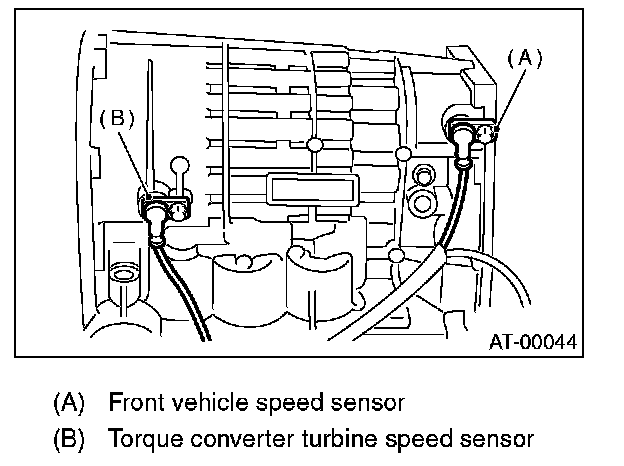 (A)
(B)
AT-00044

(A) Front vehicle speed sensor
(B) Torque converter turbine speed sensor