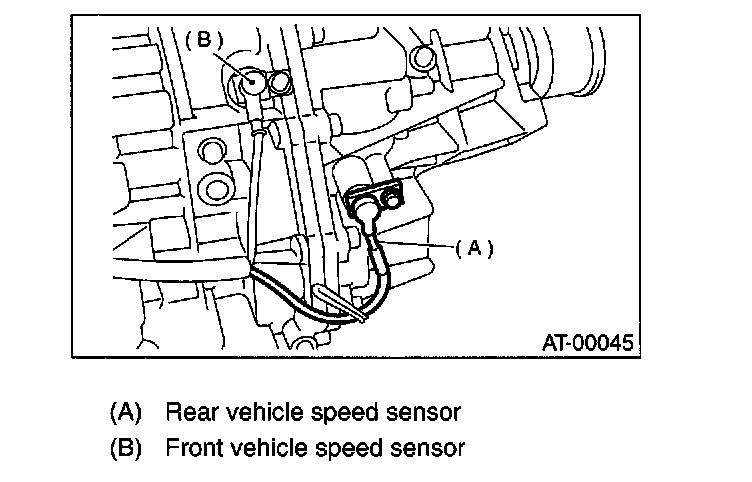 (B)

(A)

AT-00045

(A) Rear vehicle speed sensor
(B) Front vehicle speed sensor