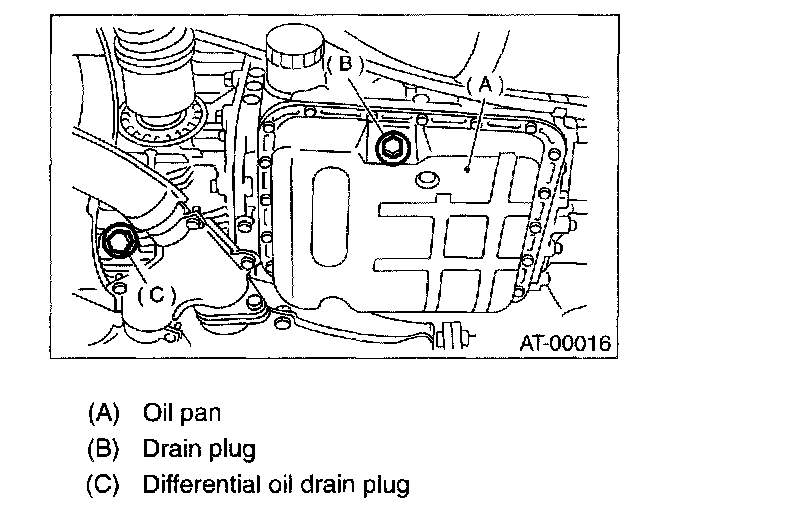 (B)

(A)

(C)

AT-00016

(A) Oil pan
(B) Drain plug
(C) Differential oil drain plug