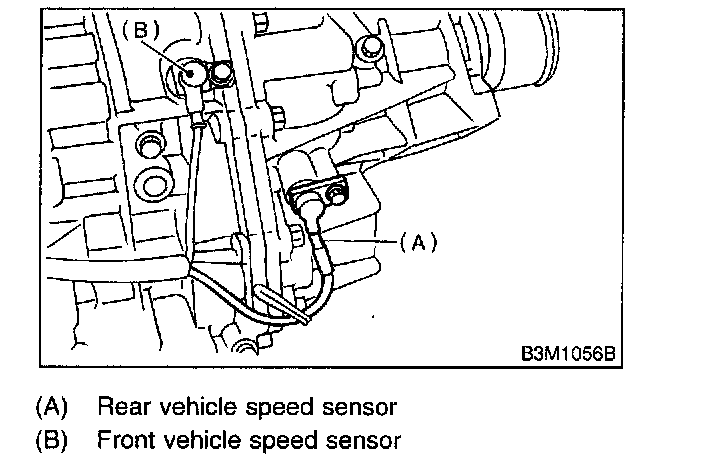 (B)

(A)

B3M1056B

(A) Rear vehicle speed sensor
(B) Front vehicle speed sensor