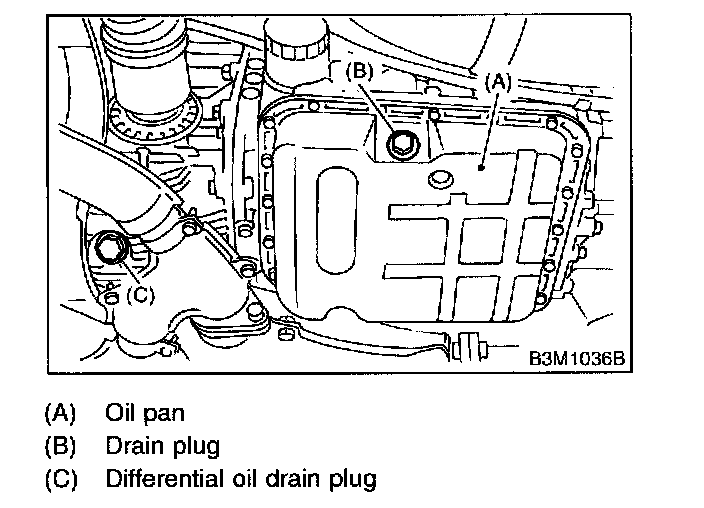 (B)
(A)
(C)
B3M1036B

(A) Oil pan
(B) Drain plug
(C) Differential oil drain plug