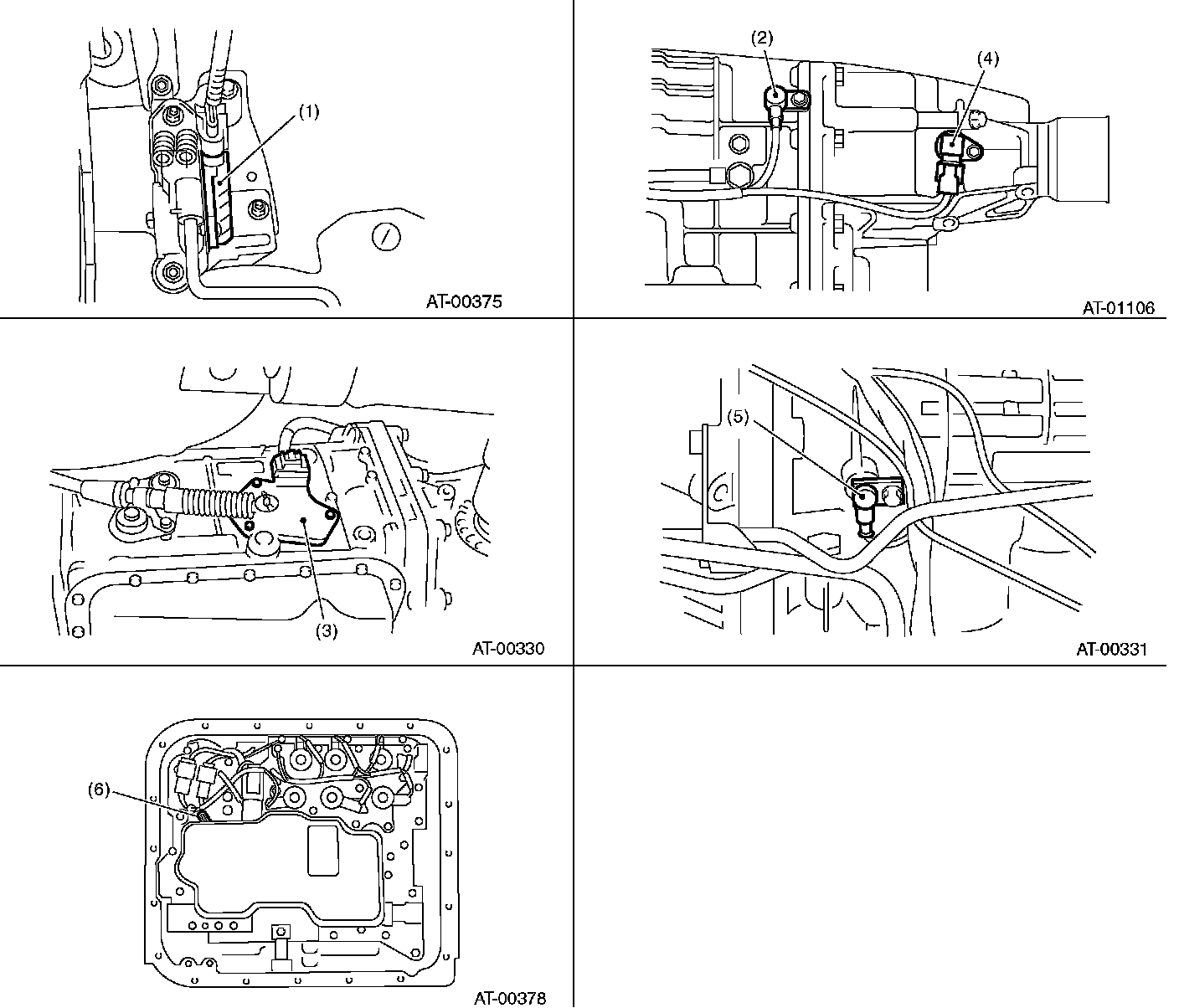 (1)

AT-00375

(2)

(4)

AT-01106

(3)

AT-00330

(5)

AT-00331

(6)

AT-00378