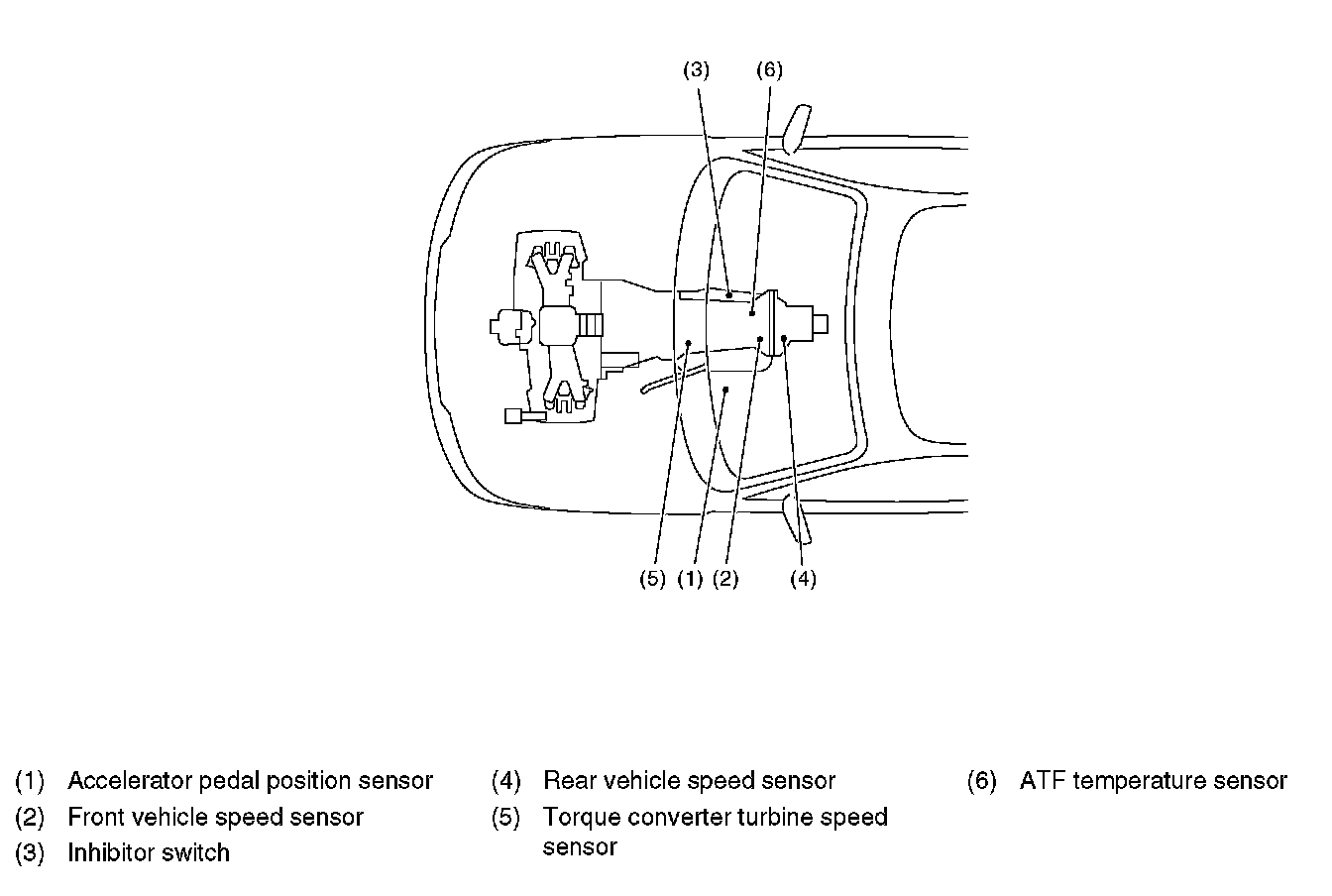 (3) (6)

(5) (1) (2) (4)

(1) Accelerator pedal position sensor
(2) Front vehicle speed sensor
(3) Inhibitor switch

(4) Rear vehicle speed sensor
(5) Torque converter turbine speed sensor

(6) ATF temperature sensor