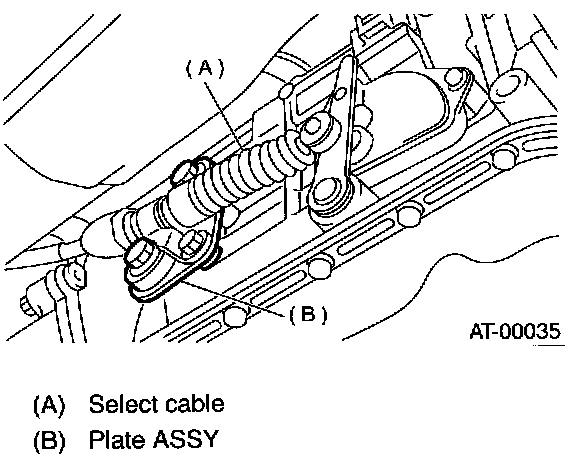 (A)

(B)

AT-00035

(A) Select cable

(B) Plate ASSY