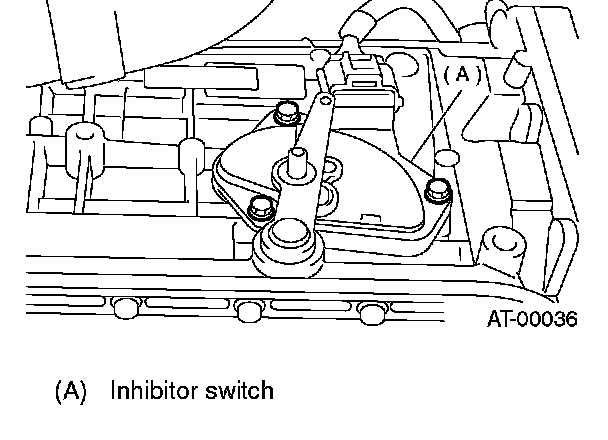 (A)

AT-00036

(A) Inhibitor switch