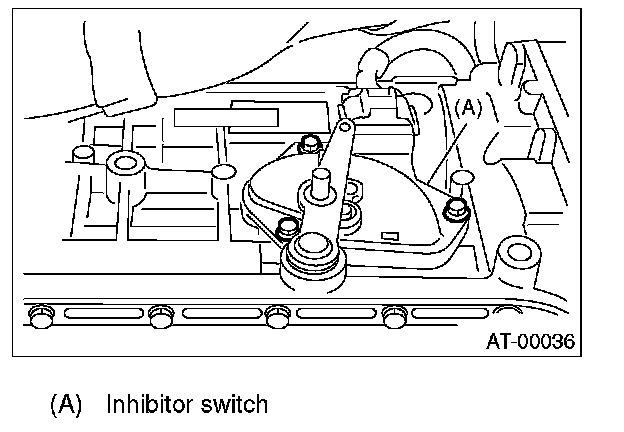 (A)

AT-00036

(A) Inhibitor switch