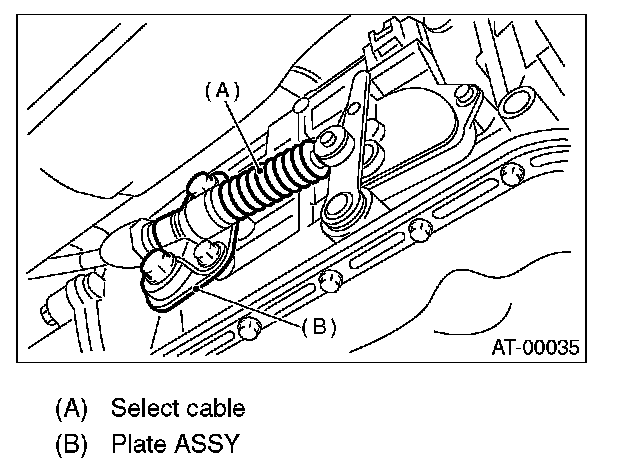 (A)

(B)

AT-00035

(A) Select cable

(B) Plate ASSY