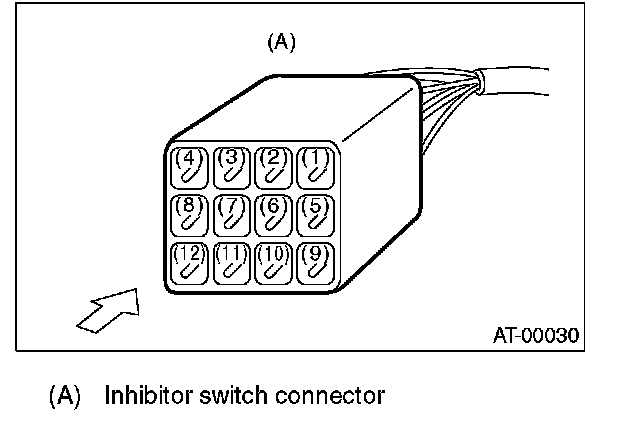 (A)

(4) (3) (2) (1)
(8) (7) (6) (5)
(12) (11) (10) (9)

AT-00030

(A) Inhibitor switch connector