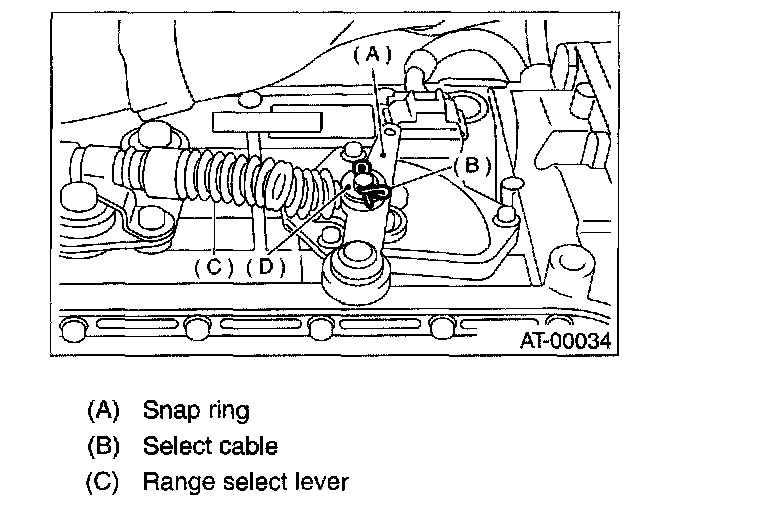 (A)

(B)

(C) (D)

AT-00034

(A) Snap ring
(B) Select cable
(C) Range select lever